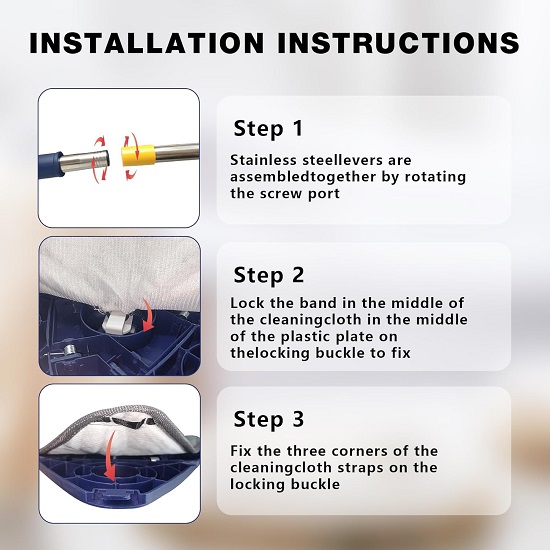 INSTALLATION INSTRUCTIONS

Step 1

Stainless steellevers are assembledtogether by rotating the screw port

Step 2

Lock the band in the middle of the cleaningcloth in the middle of the plastic plate on thelocking buckle to fix

Step 3

Fix the three corners of the cleaningcloth straps on the locking buckle